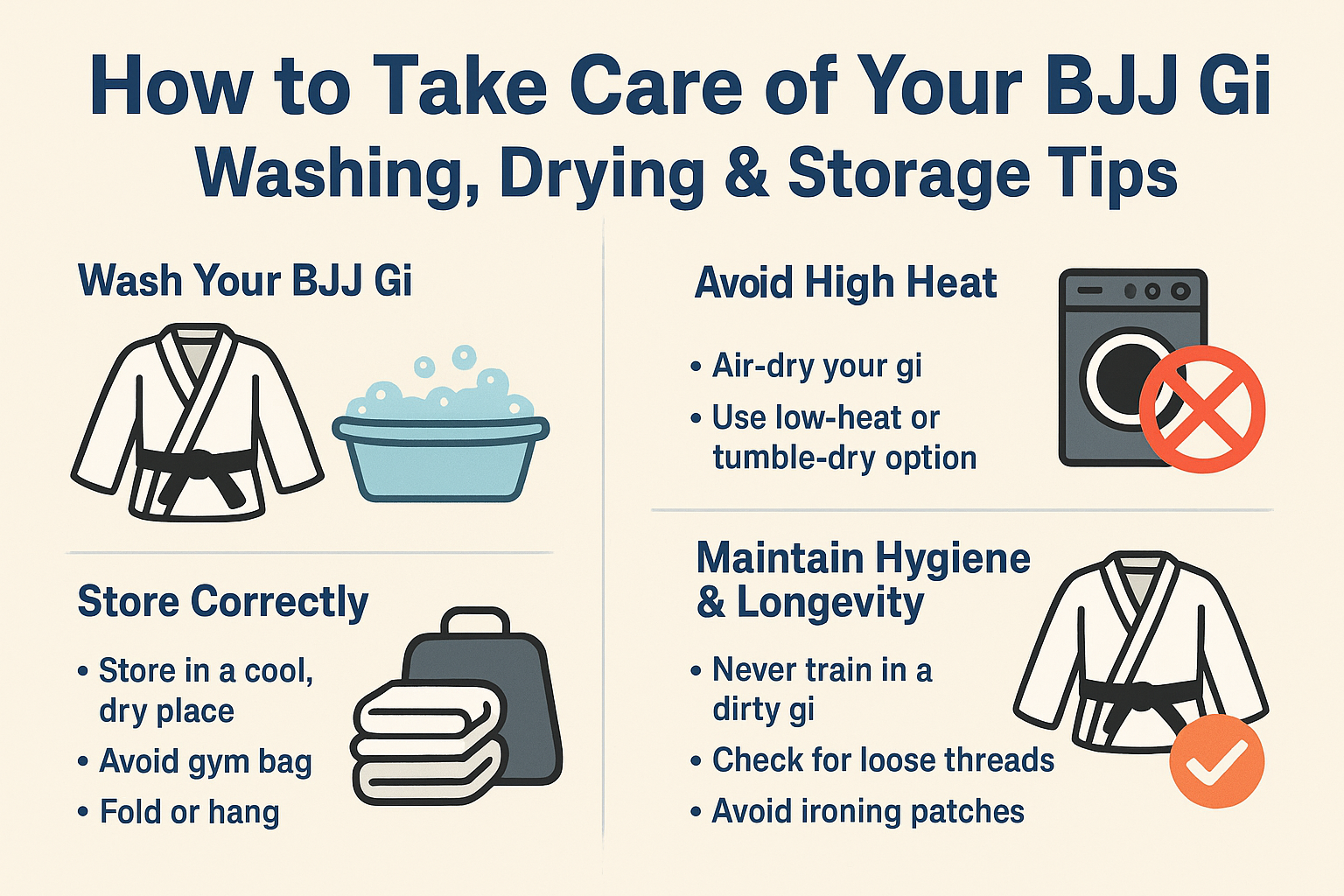 How to Take Care of Your BJJ Gi
Washing, Drying & Storage Tips

Wash Your BJJ Gi

Store Correctly

• Store in a cool, dry place
• Avoid gym bag
• Fold or hang

Avoid High Heat

• Air-dry your gi
• Use low-heat or tumble-dry option

Maintain Hygiene & Longevity

• Never train in a dirty gi
• Check for loose threads
• Avoid ironing patches